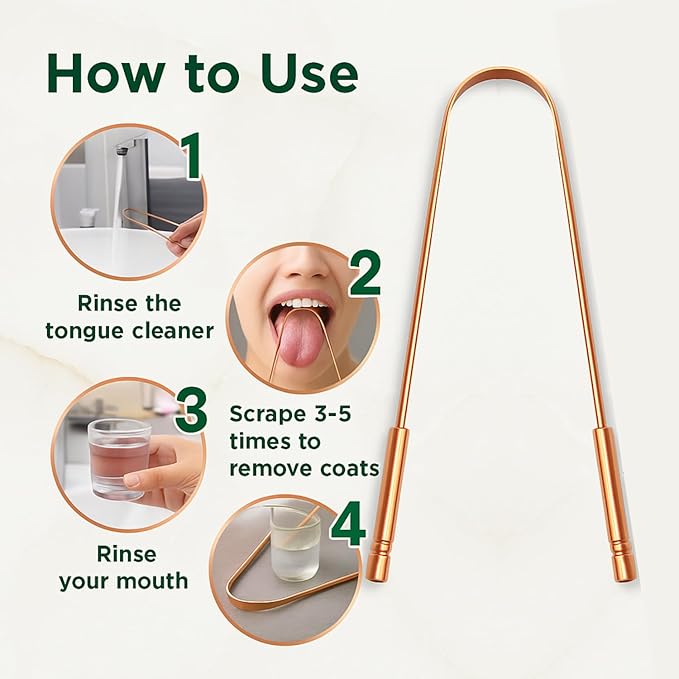 How to Use

1

Rinse the tongue cleaner

2

Scrape 3-5 times to remove coats

3

Rinse your mouth

4